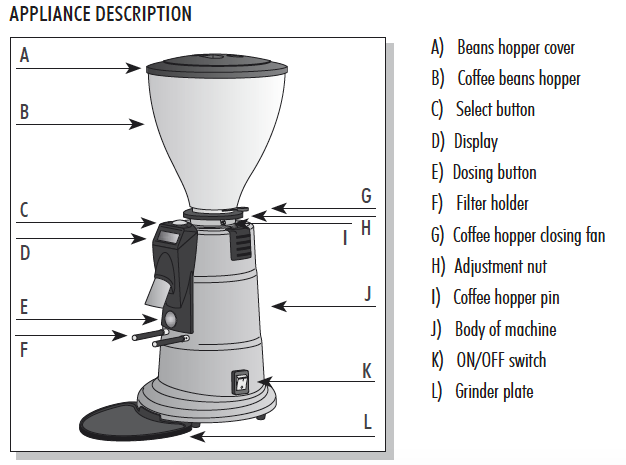 APPLIANCE DESCRIPTION

A
B
C
D
E
F
G
H
I
J
K
L

A) Beans hopper cover
B) Coffee beans hopper
C) Select button
D) Display
E) Dosing button
F) Filter holder
G) Coffee hopper closing fan
H) Adjustment nut
I) Coffee hopper pin
J) Body of machine
K) ON/OFF switch
L) Grinder plate