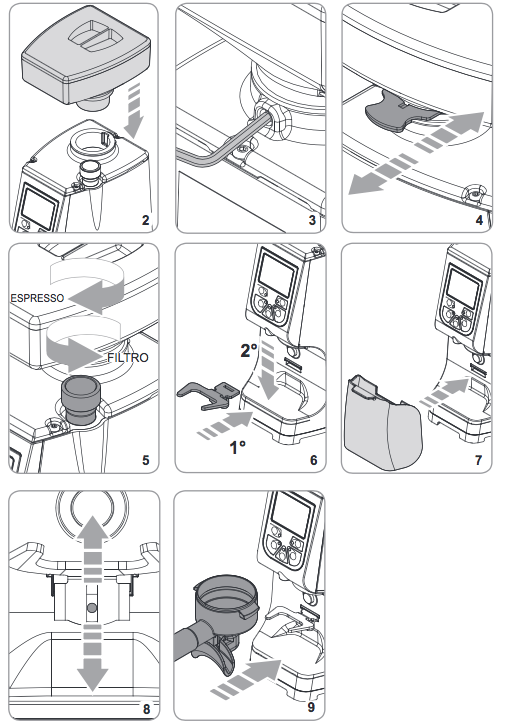 2

3

4

ESPRESSO

FILTRO

5

2°

1°

6

7

8

9